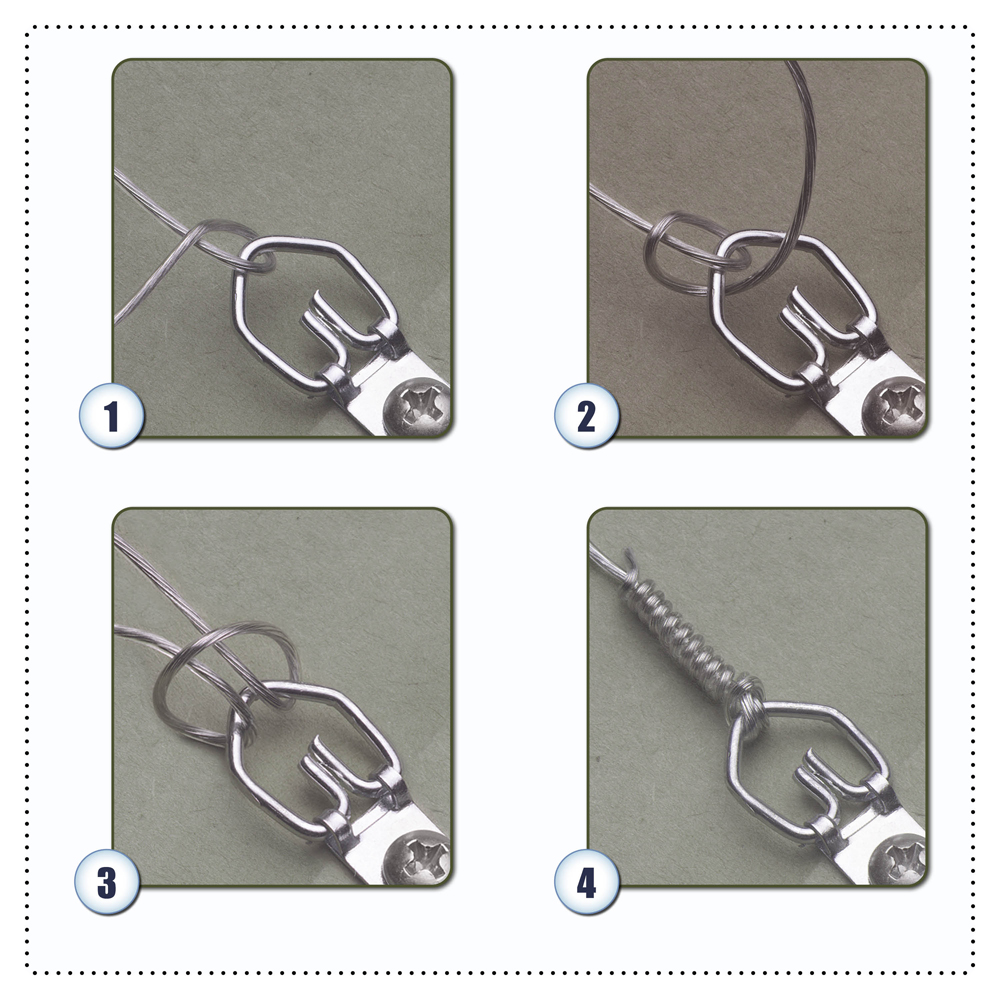 1

2

3

4